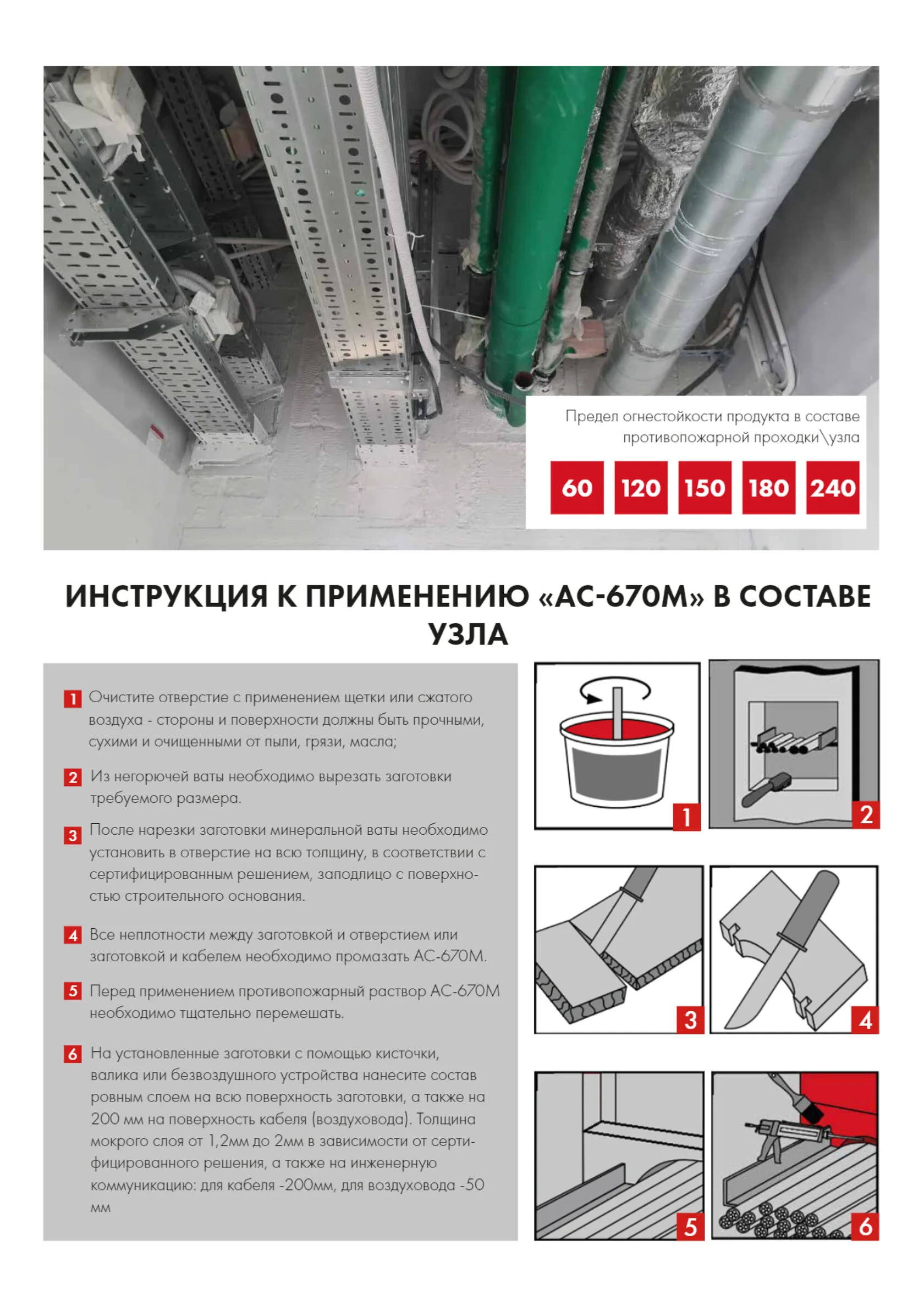 Предел огнестойкости продукта в составе противопожарной проходки\узла

60 120 150 180 240

ИНСТРУКЦИЯ К ПРИМЕНЕНИЮ «АС-670М» В СОСТАВЕ УЗЛА

1 Очистите отверстие с применением щетки или сжатого воздуха - стороны и поверхности должны быть прочными, сухими и очищенными от пыли, грязи, масла;

2 Из негорючей ваты необходимо вырезать заготовки требуемого размера.

3 После нарезки заготовки минеральной ваты необходимо установить в отверстие на всю толщину, в соответствии с сертифицированным решением, заподлицо с поверхностью строительного основания.

4 Все неплотности между заготовкой и отверстием или заготовкой и кабелем необходимо промазать АС-670М.

5 Перед применением противопожарный раствор АС-670М необходимо тщательно перемешать.

6 На установленные заготовки с помощью кисточки, валика или безвоздушного устройства нанесите состав ровным слоем на всю поверхность заготовки, а также на 200 мм на поверхность кабеля (воздуховода). Толщина мокрого слоя от 1,2мм до 2мм в зависимости от сертифицированного решения, а также на инженерную коммуникацию: для кабеля -200мм, для воздуховода -50 мм

1

2

3

4

5

6