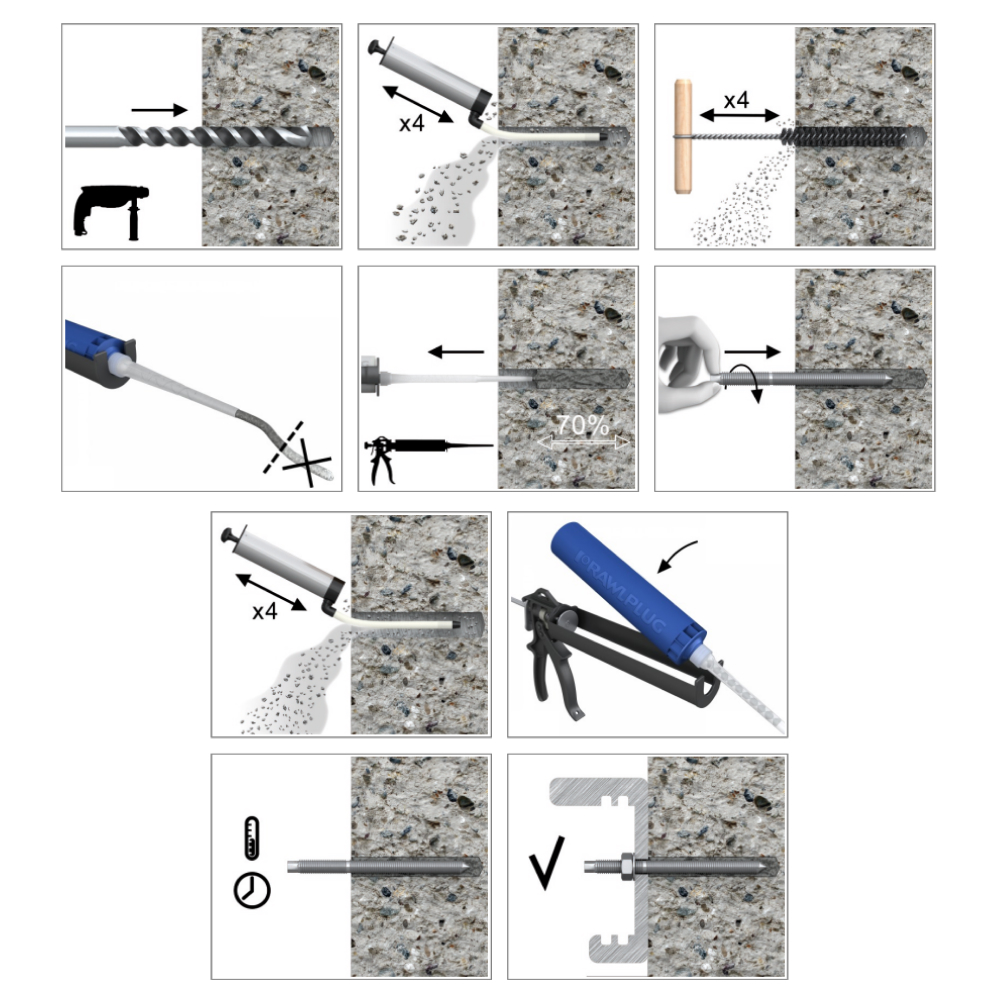 x4

x4

70%

x4

RAWLPLUG