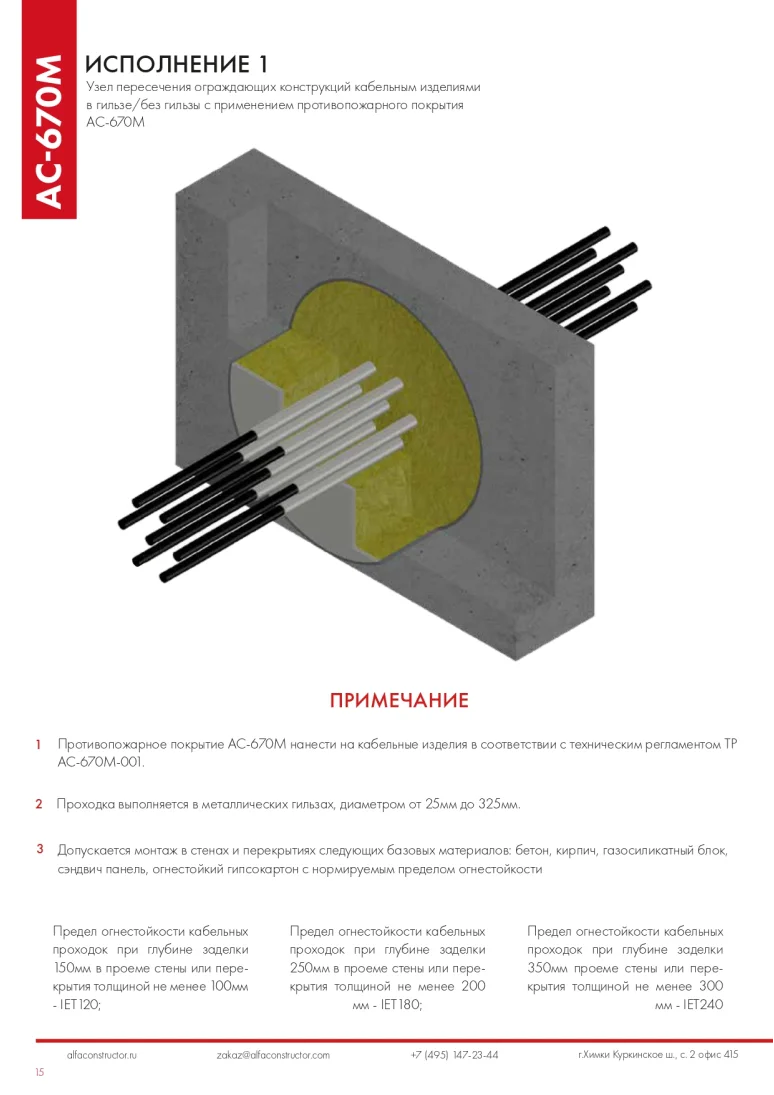 АС-670М

ИСПОЛНЕНИЕ 1

Узел пересечения ограждающих конструкций кабельным изделиями в гильзе/без гильзы с применением противопожарного покрытия АС-670М

ПРИМЕЧАНИЕ

1 Противопожарное покрытие АС-670М нанести на кабельные изделия в соответствии с техническим регламентом ТР АС-670М-001.

2 Проходка выполняется в металлических гильзах, диаметром от 25мм до 325мм.

3 Допускается монтаж в стенах и перекрытиях следующих базовых материалов: бетон, кирпич, газосиликатный блок, сэндвич панель, огнестойкий гипсокартон с нормируемым пределом огнестойкости

Предел огнестойкости кабельных проходок при глубине заделки 150мм в проеме стены или перекрытия толщиной не менее 100мм - IET120;

Предел огнестойкости кабельных проходок при глубине заделки 250мм в проеме стены или перекрытия толщиной не менее 200 мм - IET180;

Предел огнестойкости кабельных проходок при глубине заделки 350мм проеме стены или перекрытия толщиной не менее 300 мм - IET240

alfaconstructor.ru zakaz@alfaconstructor.com +7 (495) 147-23-44 г.Химки Куркинское ш., с. 2 офис 415

15