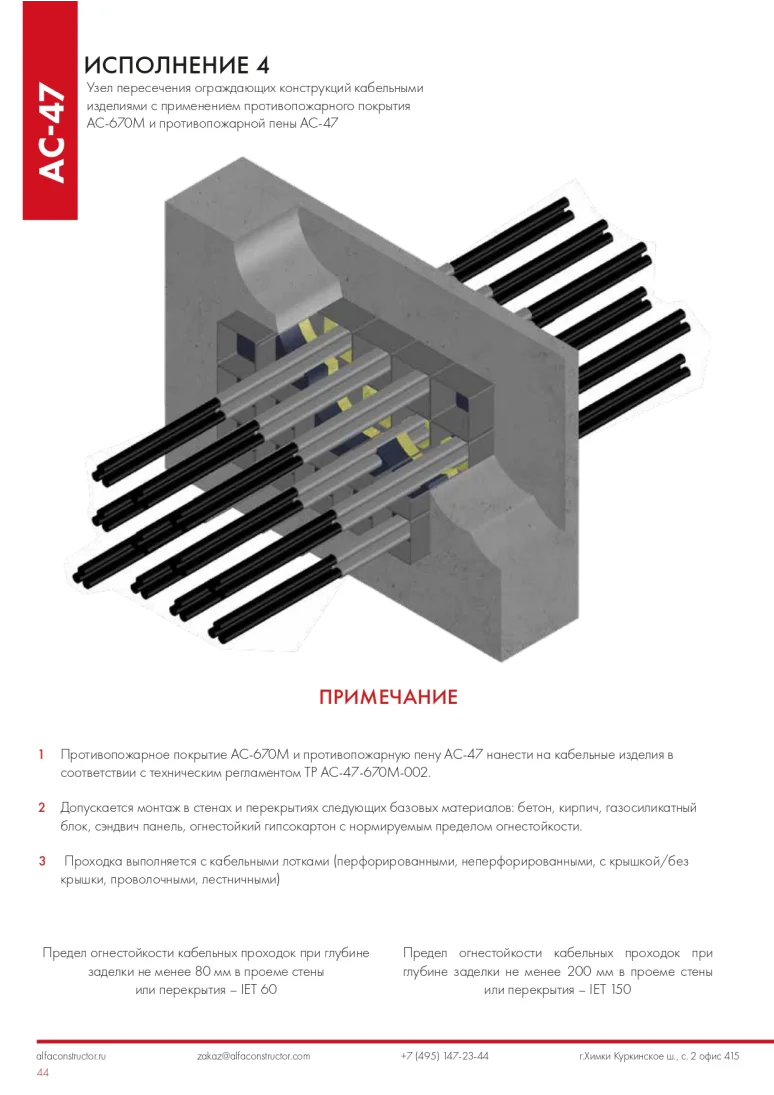 АС-47

ИСПОЛНЕНИЕ 4

Узел пересечения ограждающих конструкций кабельными изделиями с применением противопожарного покрытия АС-670М и противопожарной пены АС-47

ПРИМЕЧАНИЕ

1 Противопожарное покрытие АС-670М и противопожарную пену АС-47 нанести на кабельные изделия в соответствии с техническим регламентом ТР АС-47-670М-002.

2 Допускается монтаж в стенах и перекрытиях следующих базовых материалов: бетон, кирпич, газосиликатный блок, сэндвич панель, огнестойкий гипсокартон с нормируемым пределом огнестойкости.

3 Проходка выполняется с кабельными лотками (перфорированными, неперфорированными, с крышкой/без крышки, проволочными, лестничными)

Предел огнестойкости кабельных проходок при глубине заделки не менее 80 мм в проеме стены или перекрытия – IET 60

Предел огнестойкости кабельных проходок при глубине заделки не менее 200 мм в проеме стены или перекрытия – IET 150

alfaconstructor.ru zakaz@alfaconstructor.com +7 (495) 147-23-44 г.Химки Куркинское ш., с. 2 офис 415
44