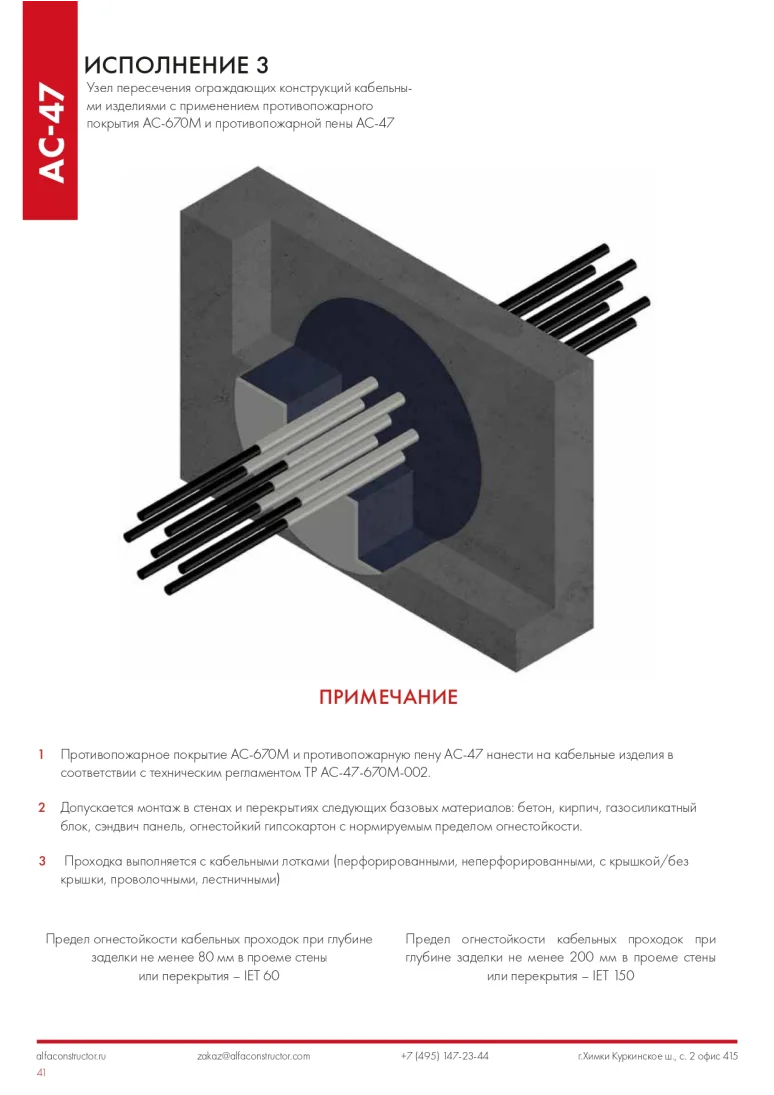 АС-47

ИСПОЛНЕНИЕ 3

Узел пересечения ограждающих конструкций кабельными изделиями с применением противопожарного покрытия АС-670М и противопожарной пены АС-47

ПРИМЕЧАНИЕ

1 Противопожарное покрытие АС-670М и противопожарную пену АС-47 нанести на кабельные изделия в соответствии с техническим регламентом ТР АС-47-670М-002.

2 Допускается монтаж в стенах и перекрытиях следующих базовых материалов: бетон, кирпич, газосиликатный блок, сэндвич панель, огнестойкий гипсокартон с нормируемым пределом огнестойкости.

3 Проходка выполняется с кабельными лотками (перфорированными, неперфорированными, с крышкой/без крышки, проволочными, лестничными)

Предел огнестойкости кабельных проходок при глубине заделки не менее 80 мм в проеме стены или перекрытия – IET 60

Предел огнестойкости кабельных проходок при глубине заделки не менее 200 мм в проеме стены или перекрытия – IET 150

alfaconstructor.ru zakaz@alfaconstructor.com +7 (495) 147-23-44 г.Химки Куркинское ш., с. 2 офис 415

41