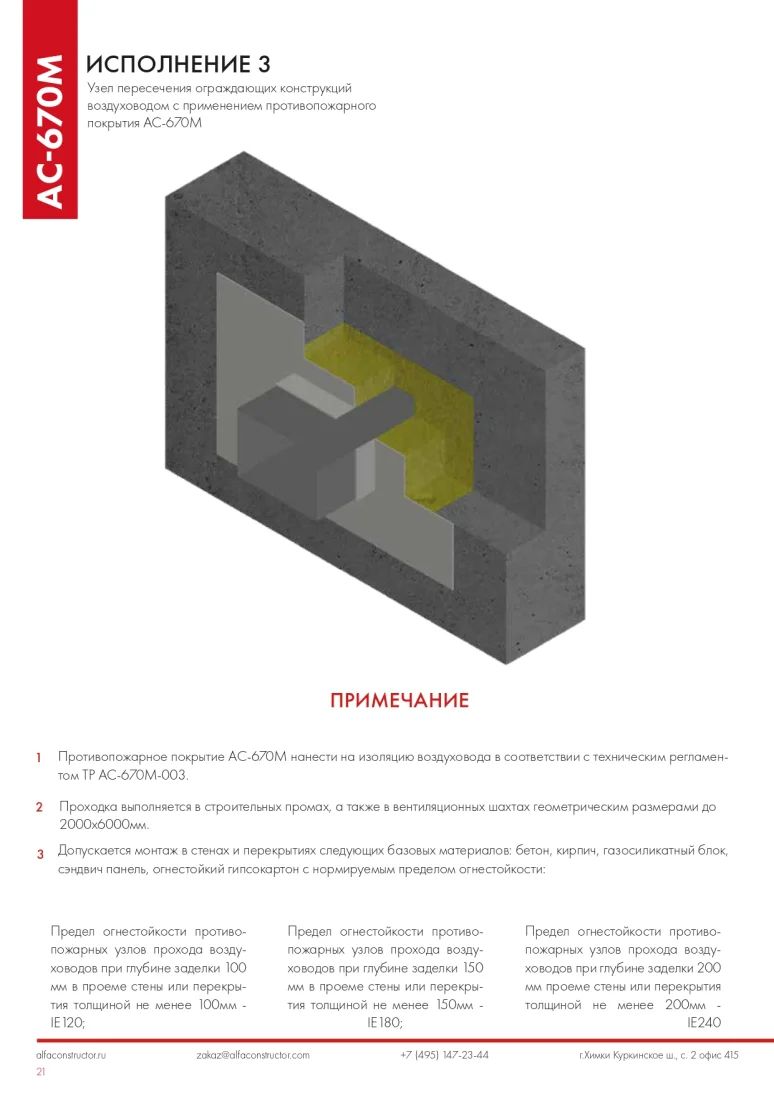 АС-670М

ИСПОЛНЕНИЕ 3

Узел пересечения ограждающих конструкций воздуховодом с применением противопожарного покрытия АС-670М

ПРИМЕЧАНИЕ

1 Противопожарное покрытие АС-670М нанести на изоляцию воздуховода в соответствии с техническим регламентом ТР АС-670М-003.

2 Проходка выполняется в строительных промах, а также в вентиляционных шахтах геометрическим размерами до 2000х6000мм.

3 Допускается монтаж в стенах и перекрытиях следующих базовых материалов: бетон, кирпич, газосиликатный блок, сэндвич панель, огнестойкий гипсокартон с нормируемым пределом огнестойкости:

Предел огнестойкости противопожарных узлов прохода воздуховодов при глубине заделки 100 мм в проеме стены или перекрытия толщиной не менее 100мм - IE120;

Предел огнестойкости противопожарных узлов прохода воздуховодов при глубине заделки 150 мм в проеме стены или перекрытия толщиной не менее 150мм - IE180;

Предел огнестойкости противопожарных узлов прохода воздуховодов при глубине заделки 200 мм проеме стены или перекрытия толщиной не менее 200мм - IE240

alfaconstructor.ru zakaz@alfaconstructor.com +7 (495) 147-23-44 г.Химки Куркинское ш., с. 2 офис 415

21